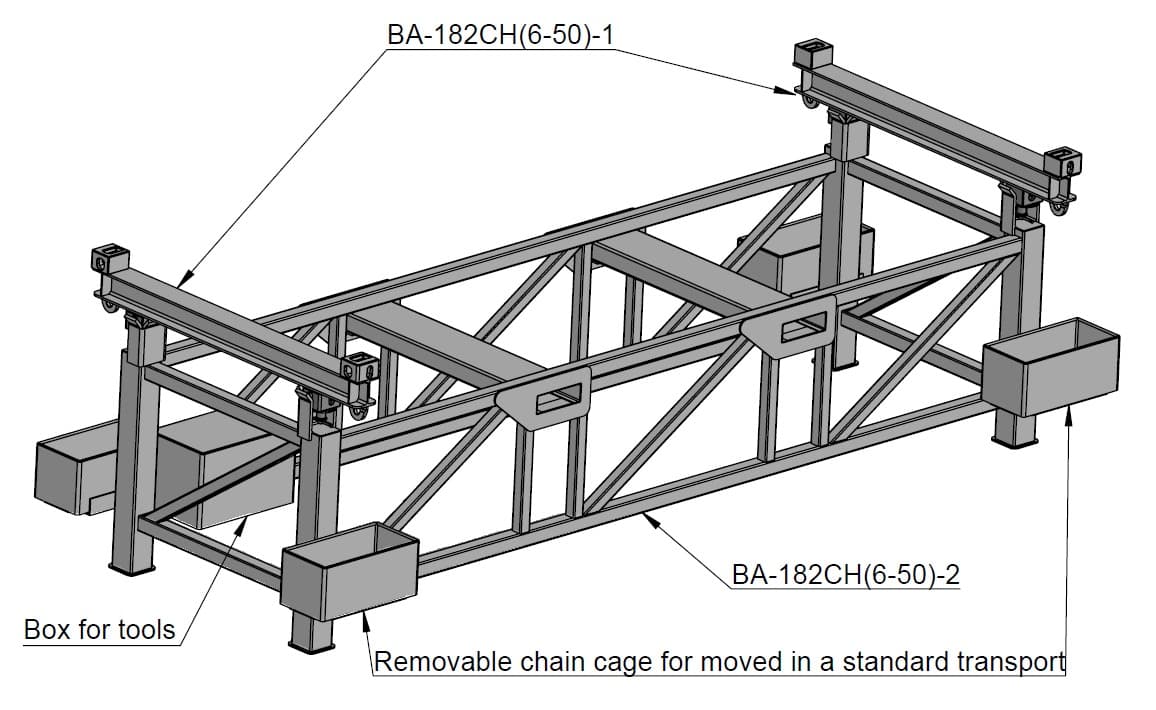 BA-182CH(6-50)-1

BA-182CH(6-50)-2

Box for tools

Removable chain cage for moved in a standard transport